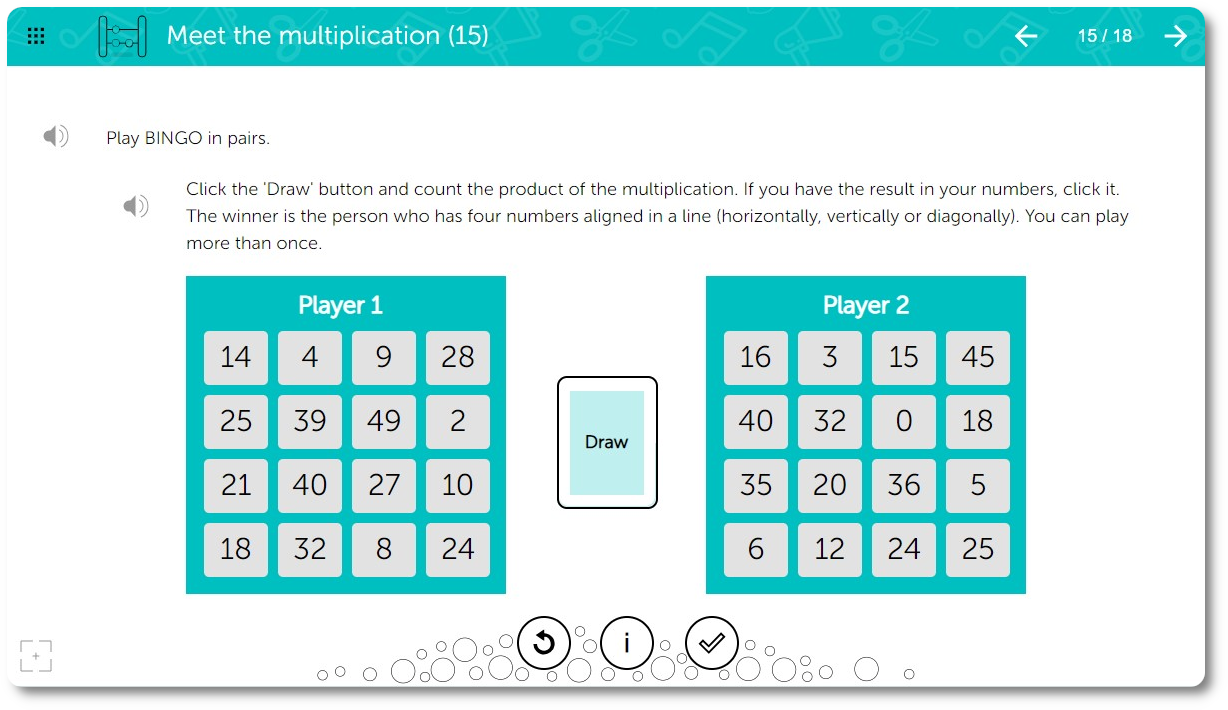 Meet the multiplication (15)

15 / 18

Play BINGO in pairs.

Click the 'Draw' button and count the product of the multiplication. If you have the result in your numbers, click it. The winner is the person who has four numbers aligned in a line (horizontally, vertically or diagonally). You can play more than once.

Player 1

| 14 | 4 | 9 | 28 |
|---|---|---|---|
| 25 | 39 | 49 | 2 |
| 21 | 40 | 27 | 10 |
| 18 | 32 | 8 | 24 |

Draw

Player 2

| 16 | 3 | 15 | 45 |
|---|---|---|---|
| 40 | 32 | 0 | 18 |
| 35 | 20 | 36 | 5 |
| 6 | 12 | 24 | 25 |

i